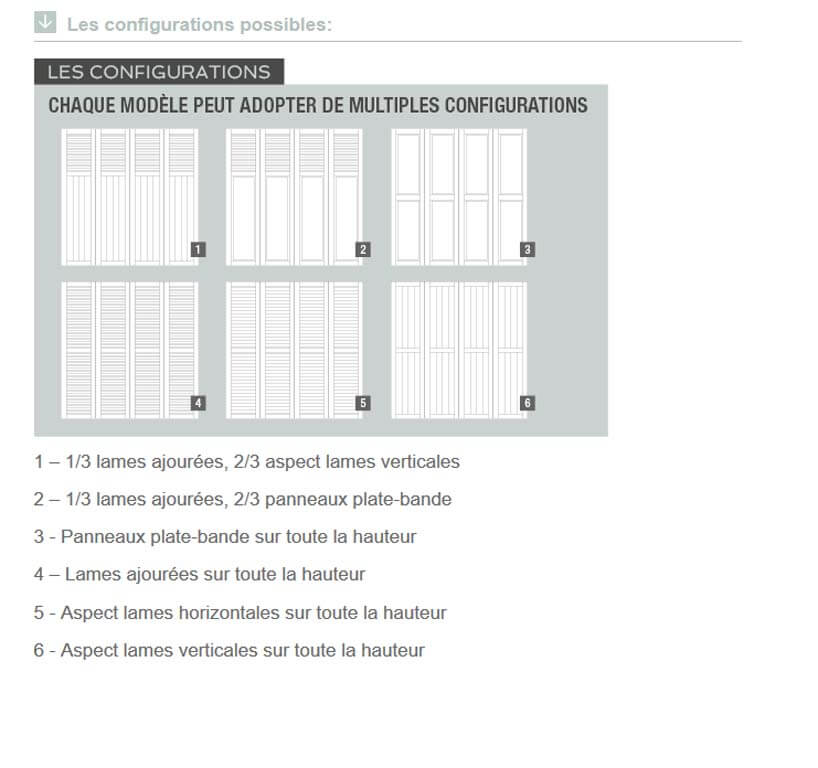 Les configurations possibles:

LES CONFIGURATIONS

CHAQUE MODÈLE PEUT ADOPTER DE MULTIPLES CONFIGURATIONS

1

2

3

4

5

6

1 – 1/3 lames ajourées, 2/3 aspect lames verticales

2 – 1/3 lames ajourées, 2/3 panneaux plate-bande

3 - Panneaux plate-bande sur toute la hauteur

4 – Lames ajourées sur toute la hauteur

5 - Aspect lames horizontales sur toute la hauteur

6 - Aspect lames verticales sur toute la hauteur